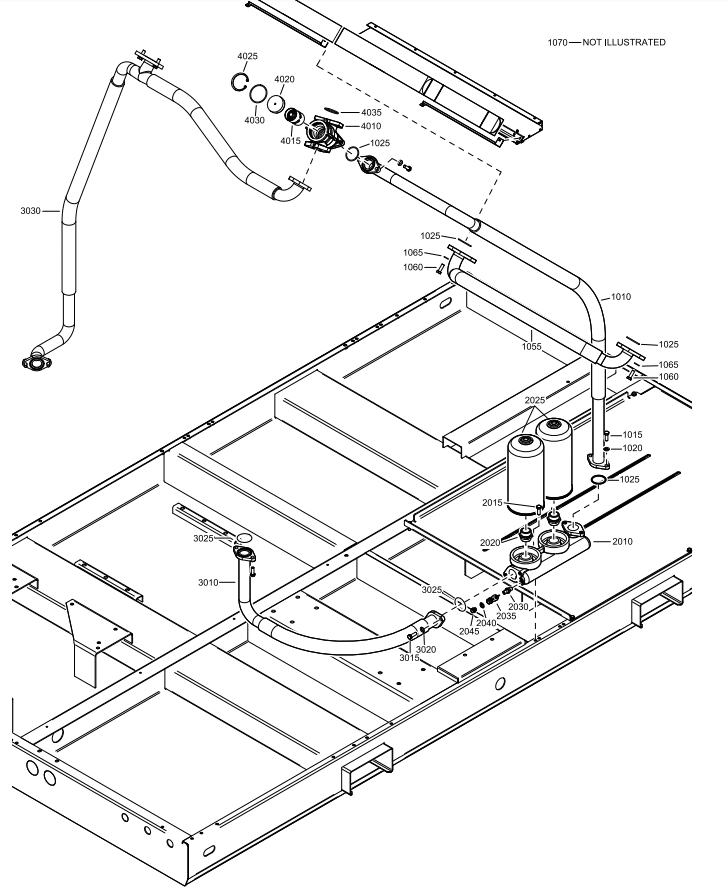 1070 — NOT ILLUSTRATED

4025
4020
4030
4035
4010
4015
1025
3030
1025
1065
1060
1010
1055
1025
1065
1060
2025
1015
1020
1025
2015
2020
2010
3025
3010
3025
2030
2035
2040
2045
3020
3015