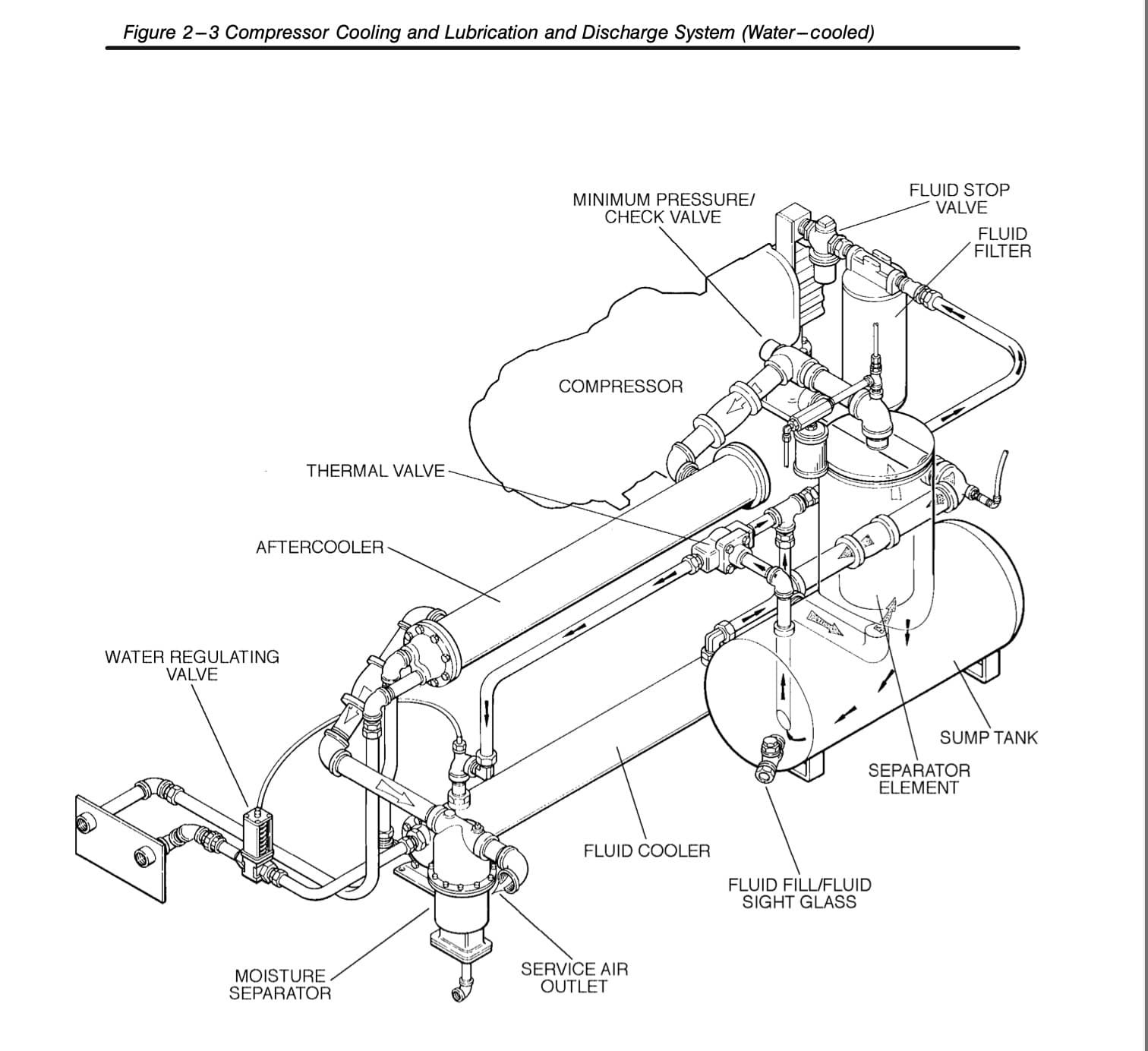 Figure 2–3 Compressor Cooling and Lubrication and Discharge System (Water–cooled)

MINIMUM PRESSURE/ CHECK VALVE

FLUID STOP VALVE

FLUID FILTER

COMPRESSOR

THERMAL VALVE

AFTERCOOLER

WATER REGULATING VALVE

SUMP TANK

SEPARATOR ELEMENT

FLUID COOLER

FLUID FILL/FLUID SIGHT GLASS

MOISTURE SEPARATOR

SERVICE AIR OUTLET