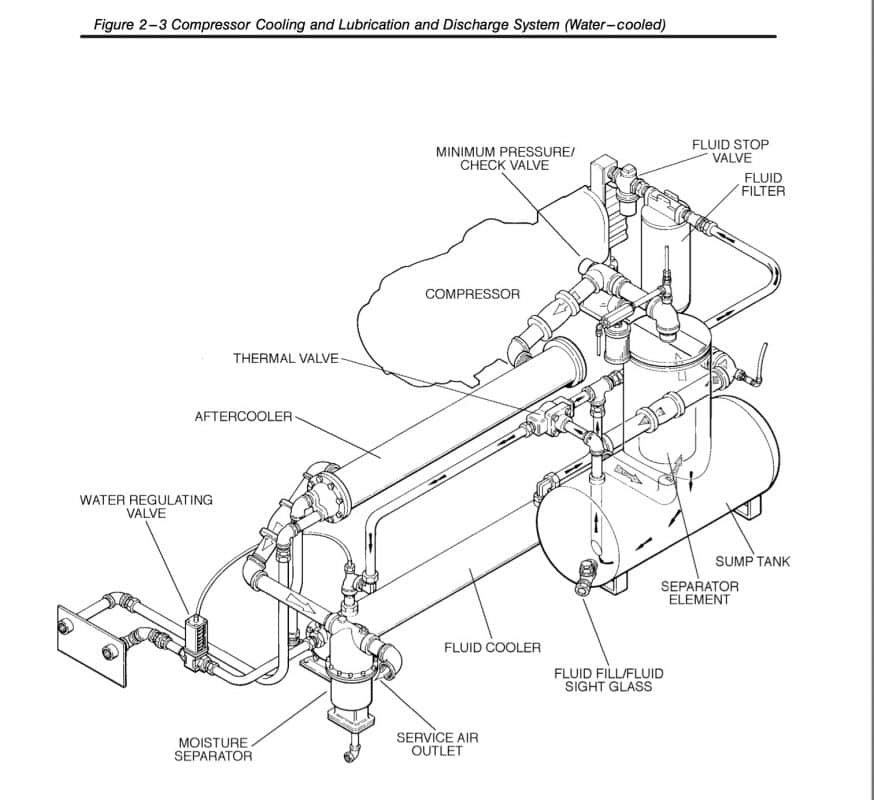 Figure 2–3 Compressor Cooling and Lubrication and Discharge System (Water–cooled)

MINIMUM PRESSURE/ CHECK VALVE

FLUID STOP VALVE

FLUID FILTER

COMPRESSOR

THERMAL VALVE

AFTERCOOLER

WATER REGULATING VALVE

SUMP TANK

SEPARATOR ELEMENT

FLUID COOLER

FLUID FILL/FLUID SIGHT GLASS

MOISTURE SEPARATOR

SERVICE AIR OUTLET